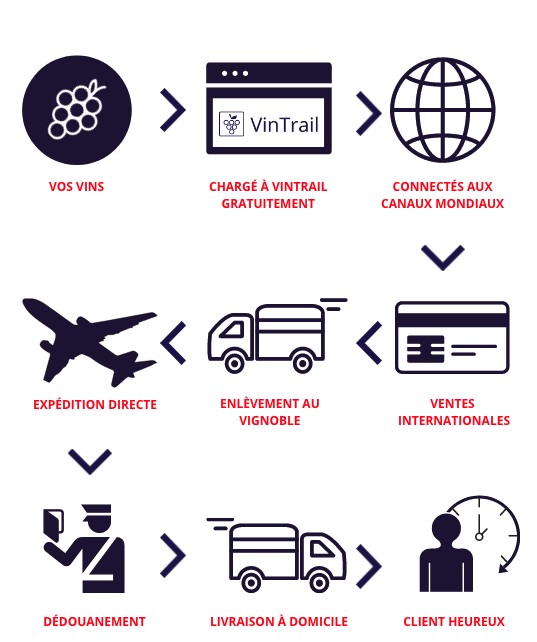 VinTrail

VOS VINS

CHARGÉ À VINTRAIL GRATUITEMENT

CONNECTÉS AUX CANAUX MONDIAUX

VENTES INTERNATIONALES

ENLÈVEMENT AU VIGNOBLE

EXPÉDITION DIRECTE

DÉDOUANEMENT

LIVRAISON À DOMICILE

CLIENT HEUREUX